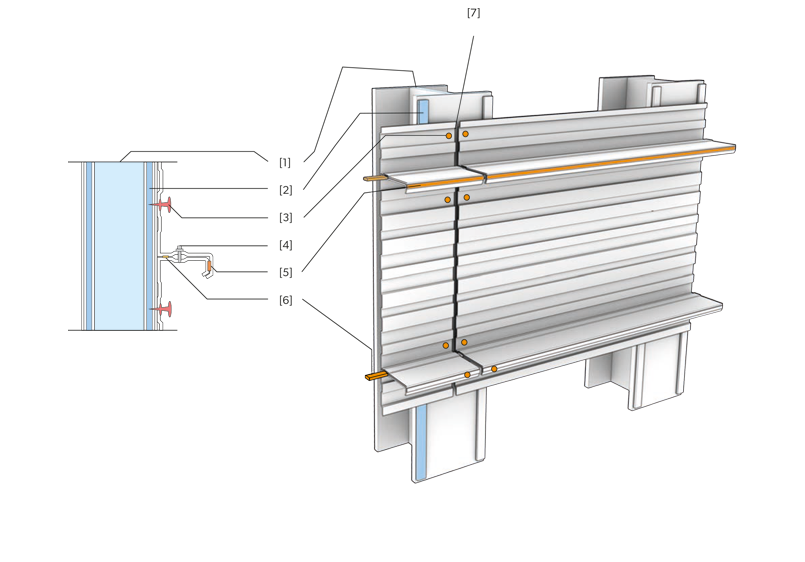 [7]

[1]

[2]

[3]

[4]

[5]

[6]